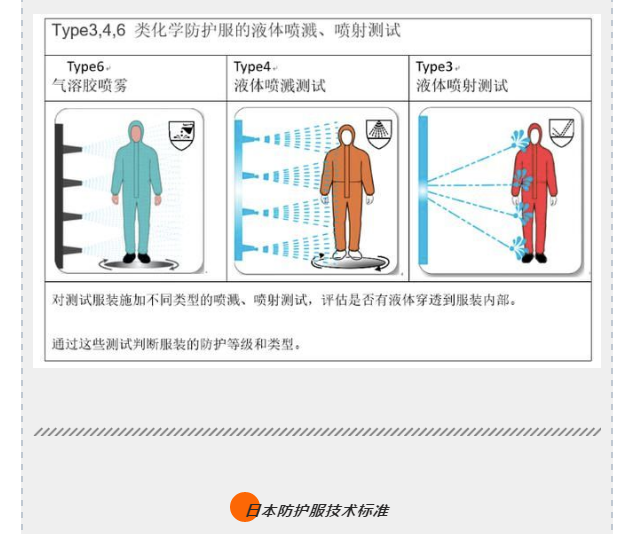 Type3,4,6 类化学防护服的液体喷溅、喷射测试

| Type6 气溶胶喷雾 | Type4 液体喷溅测试 | Type3 液体喷射测试 |
|---|---|---|
| | | |

对测试服装施加不同类型的喷溅、喷射测试，评估是否有液体穿透到服装内部。

通过这些测试判断服装的防护等级和类型。

日本防护服技术标准